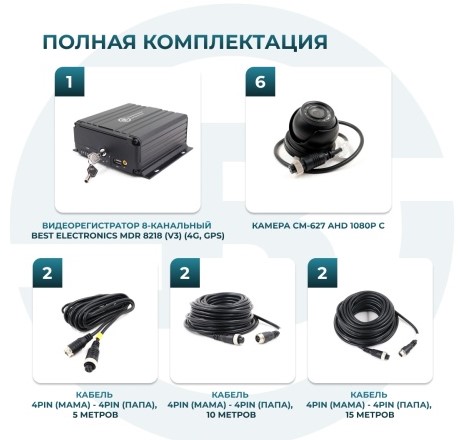 ПОЛНАЯ КОМПЛЕКТАЦИЯ

1

ВИДЕОРЕГИСТРАТОР 8-КАНАЛЬНЫЙ BEST ELECTRONICS MDR 8218 (V3) (4G, GPS)

6

КАМЕРА CM-627 AHD 1080P C

2

КАБЕЛЬ 4PIN (МАМА) - 4PIN (ПАПА), 5 МЕТРОВ

2

КАБЕЛЬ 4PIN (МАМА) - 4PIN (ПАПА), 10 МЕТРОВ

2

КАБЕЛЬ 4PIN (МАМА) - 4PIN (ПАПА), 15 МЕТРОВ